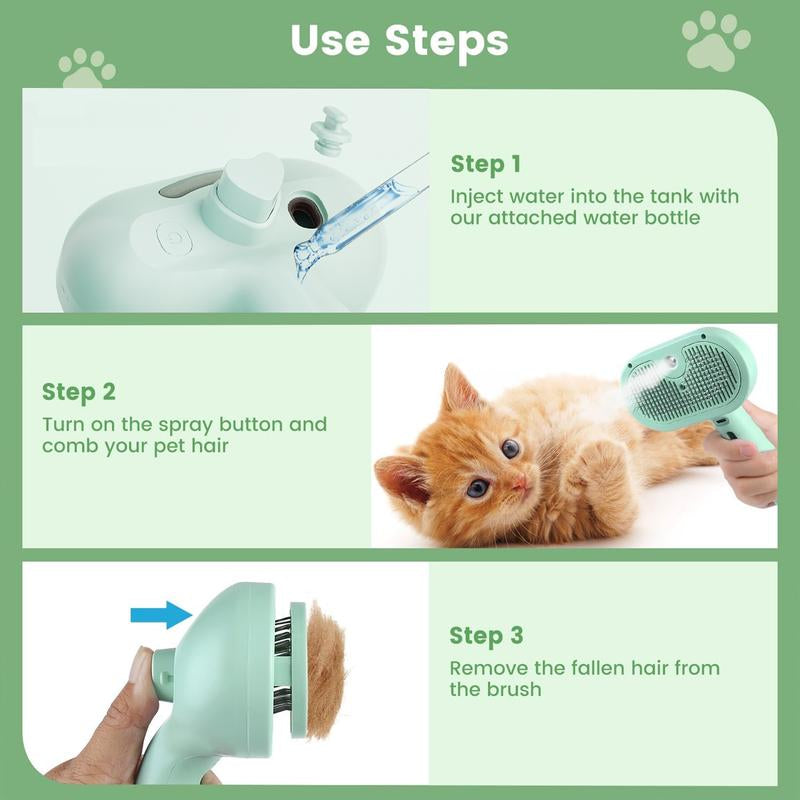 Use Steps

Step 1
Inject water into the tank with our attached water bottle

Step 2
Turn on the spray button and comb your pet hair

Step 3
Remove the fallen hair from the brush